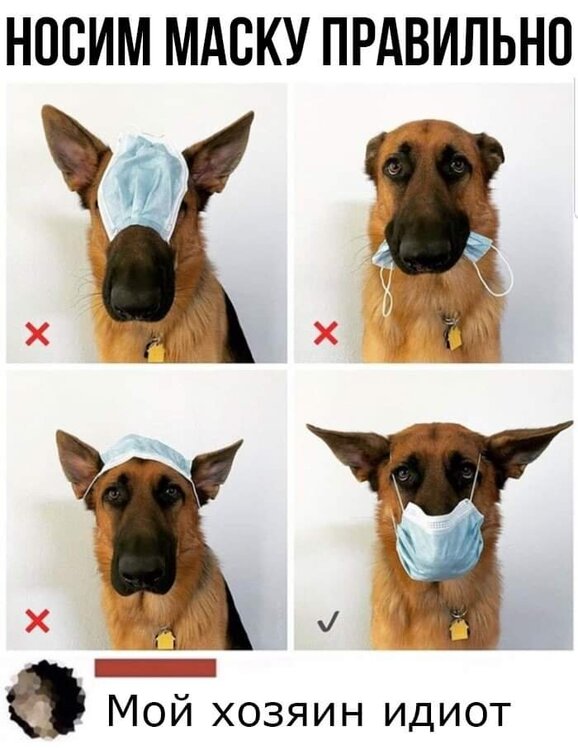 НОСИМ МАСКУ ПРАВИЛЬНО

×

×

×

✓

Мой хозяин идиот